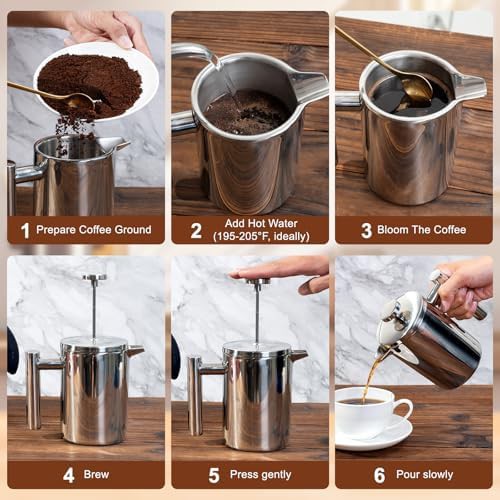 1 Prepare Coffee Ground

2 Add Hot Water (195-205°F, ideally)

3 Bloom The Coffee

4 Brew

5 Press gently

6 Pour slowly