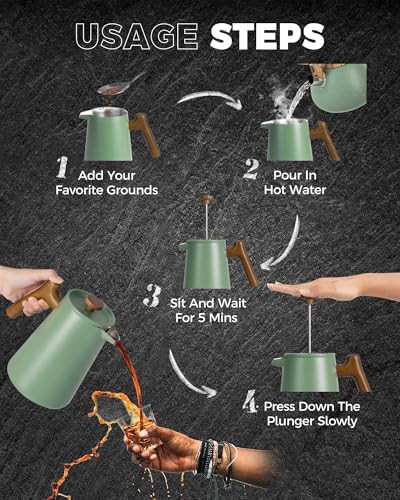 USAGE STEPS

1 Add Your Favorite Grounds

2 Pour In Hot Water

3 Sit And Wait For 5 Mins

4 Press Down The Plunger Slowly