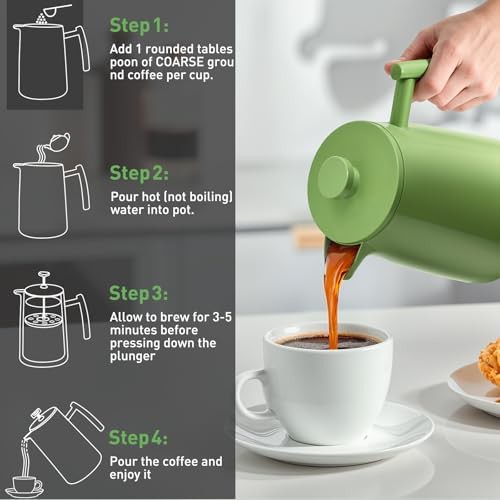 Step 1:
Add 1 rounded tables poon of COARSE grou nd coffee per cup.

Step 2:
Pour hot (not boiling) water into pot.

Step 3:
Allow to brew for 3-5 minutes before pressing down the plunger

Step 4:
Pour the coffee and enjoy it