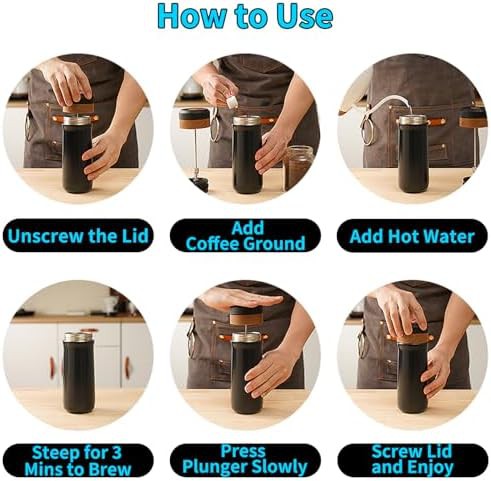 How to Use

Unscrew the Lid

Add Coffee Ground

Add Hot Water

Steep for 3 Mins to Brew

Press Plunger Slowly

Screw Lid and Enjoy