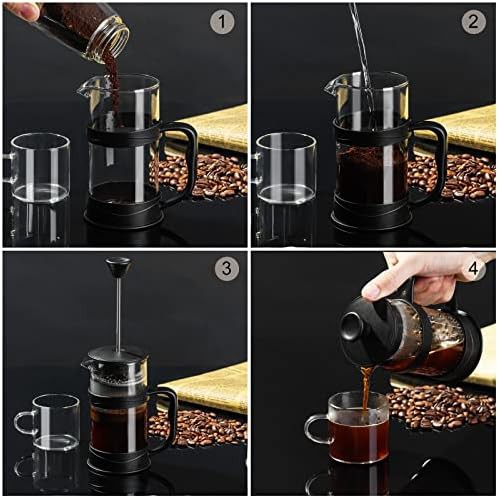 1

2

3

4