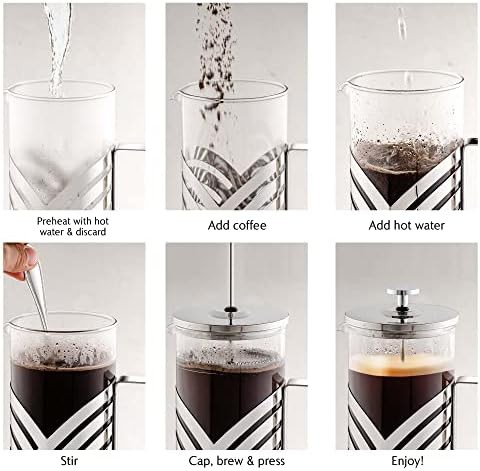 Preheat with hot water & discard

Add coffee

Add hot water

Stir

Cap, brew & press

Enjoy!