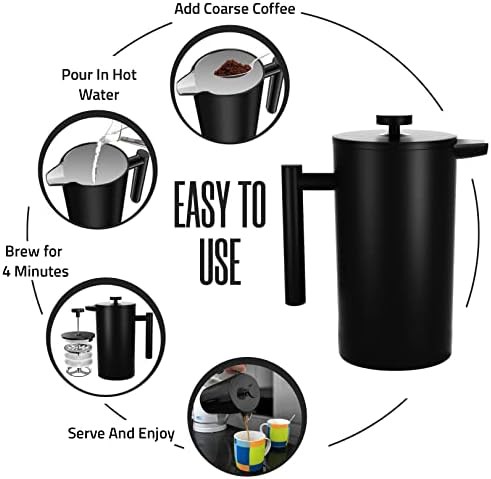 Add Coarse Coffee

Pour In Hot Water

EASY TO USE

Brew for 4 Minutes

Serve And Enjoy