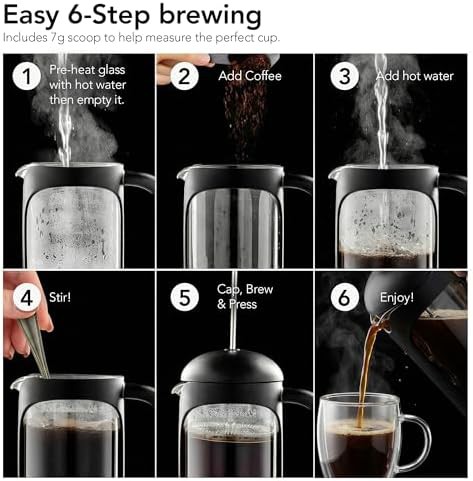 Easy 6-Step brewing

Includes 7g scoop to help measure the perfect cup.

1 Pre-heat glass with hot water then empty it.

2 Add Coffee

3 Add hot water

4 Stir!

5 Cap, Brew & Press

6 Enjoy!