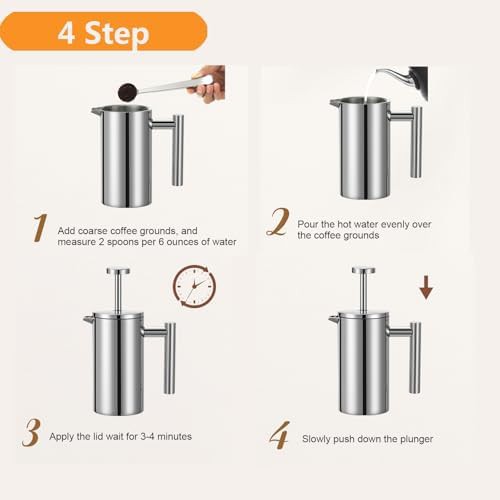 4 Step

1 Add coarse coffee grounds, and measure 2 spoons per 6 ounces of water

2 Pour the hot water evenly over the coffee grounds

3 Apply the lid wait for 3-4 minutes

4 Slowly push down the plunger