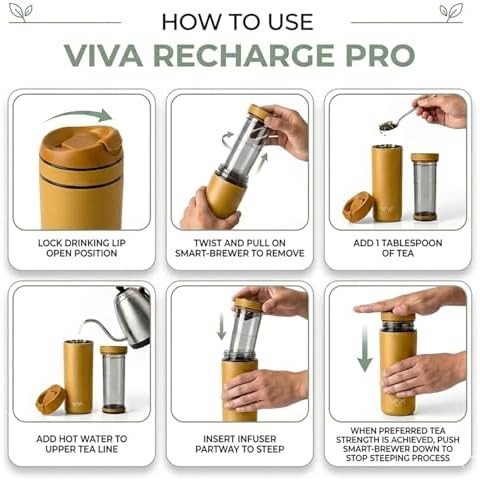 HOW TO USE
VIVA RECHARGE PRO

LOCK DRINKING LIP OPEN POSITION

TWIST AND PULL ON SMART-BREWER TO REMOVE

ADD 1 TABLESPOON OF TEA

ADD HOT WATER TO UPPER TEA LINE

INSERT INFUSER PARTWAY TO STEEP

WHEN PREFERRED TEA STRENGTH IS ACHIEVED, PUSH SMART-BREWER DOWN TO STOP STEEPING PROCESS