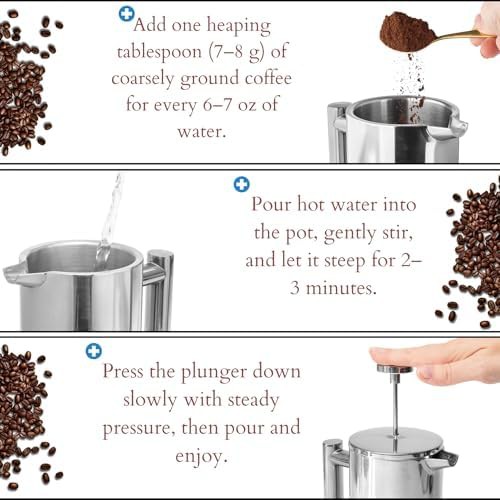 Add one heaping tablespoon (7–8 g) of coarsely ground coffee for every 6–7 oz of water.

Pour hot water into the pot, gently stir, and let it steep for 2–3 minutes.

Press the plunger down slowly with steady pressure, then pour and enjoy.