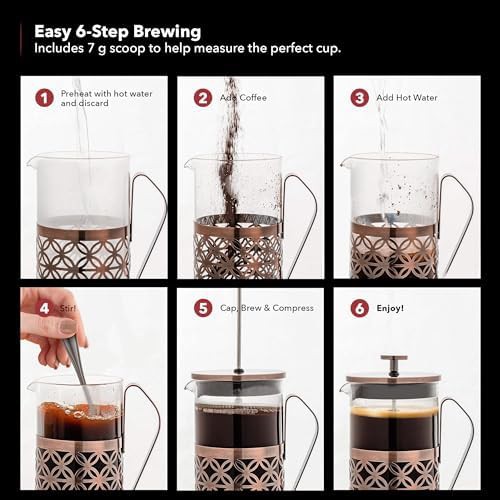 Easy 6-Step Brewing
Includes 7 g scoop to help measure the perfect cup.

1 Preheat with hot water and discard

2 Add Coffee

3 Add Hot Water

4 Stir!

5 Cap, Brew & Compress

6 Enjoy!